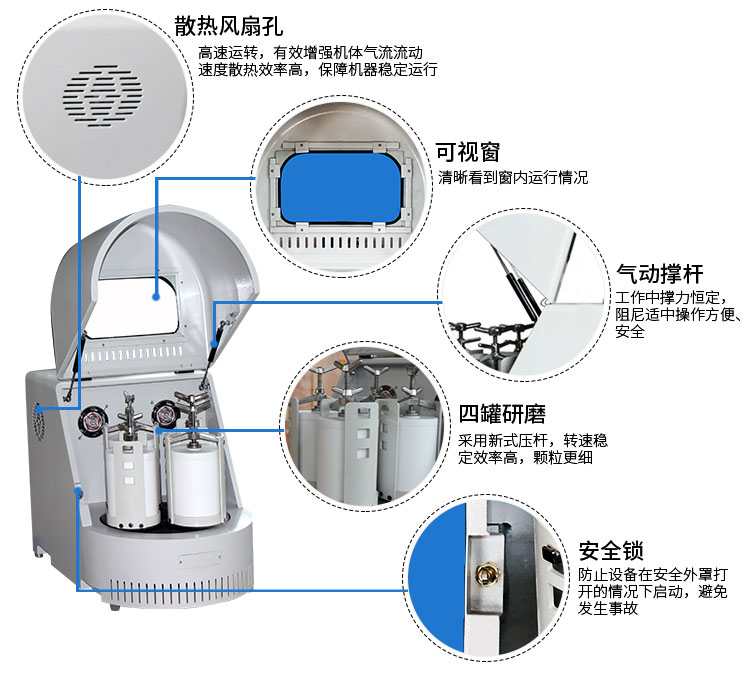 散热风扇孔
高速运转，有效增强机体气流流动速度散热效率高，保障机器稳定运行

可视窗
清晰看到窗内运行情况

气动撑杆
工作中撑力恒定，阻尼适中操作方便、安全

四罐研磨
采用新式压杆，转速稳定效率高，颗粒更细

安全锁
防止设备在安全外罩打开的情况下启动，避免发生事故